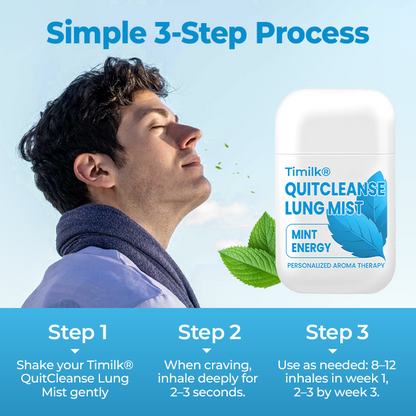 Simple 3-Step Process

Timilk®
QUITCLEANSE
LUNG MIST

MINT
ENERGY

PERSONALIZED AROMA THERAPY

Step 1

Shake your Timilk® QuitCleanse Lung Mist gently

Step 2

When craving, inhale deeply for 2–3 seconds.

Step 3

Use as needed: 8–12 inhales in week 1, 2–3 by week 3.