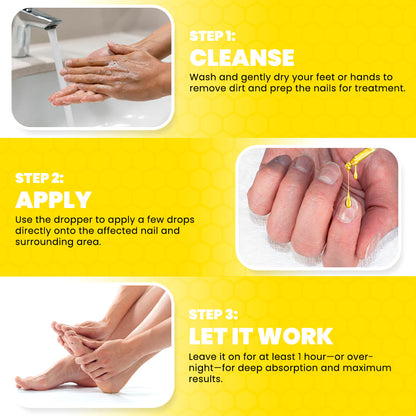 STEP 1:
CLEANSE
Wash and gently dry your feet or hands to remove dirt and prep the nails for treatment.

STEP 2:
APPLY
Use the dropper to apply a few drops directly onto the affected nail and surrounding area.

STEP 3:
LET IT WORK
Leave it on for at least 1 hour—or overnight—for deep absorption and maximum results.